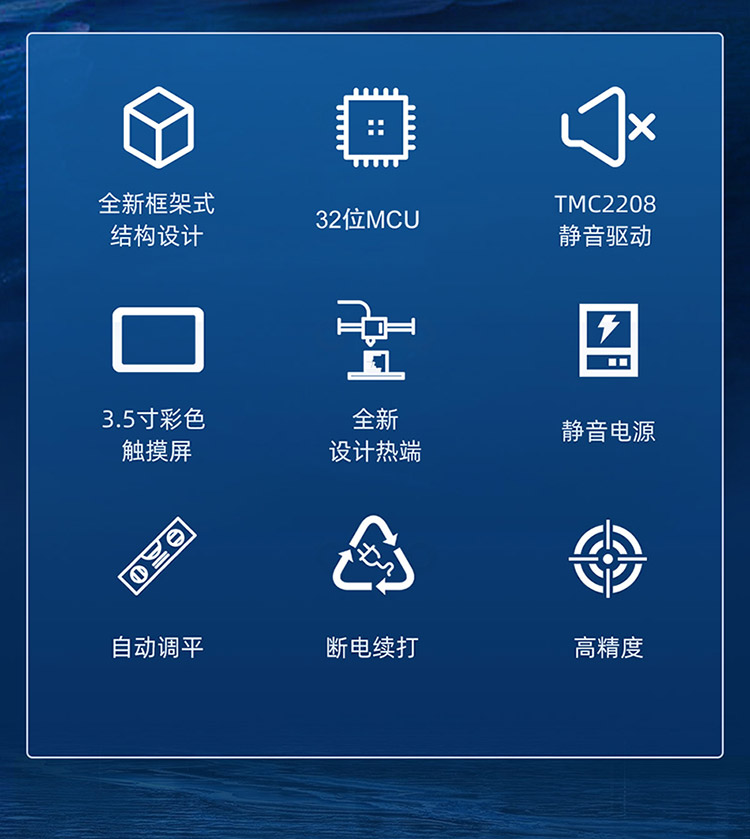 全新框架式
结构设计

32位MCU

TMC2208
静音驱动

3.5寸彩色
触摸屏

全新
设计热端

静音电源

自动调平

断电续打

高精度